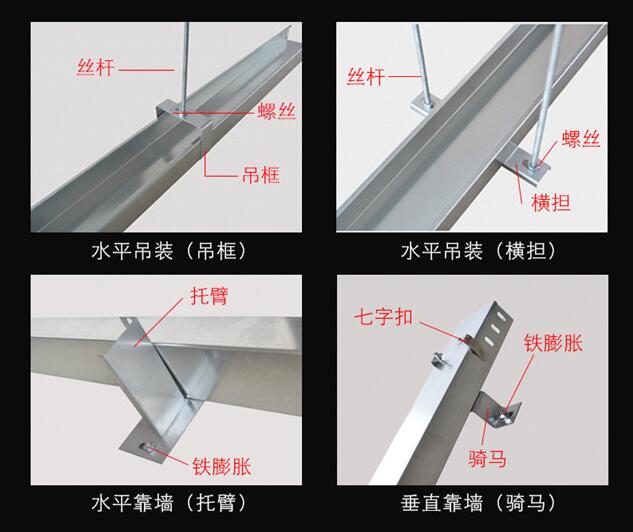 丝杆

螺丝

吊框

水平吊装（吊框）

丝杆

螺丝

横担

水平吊装（横担）

托臂

铁膨胀

水平靠墙（托臂）

七字扣

铁膨胀

骑马

垂直靠墙（骑马）